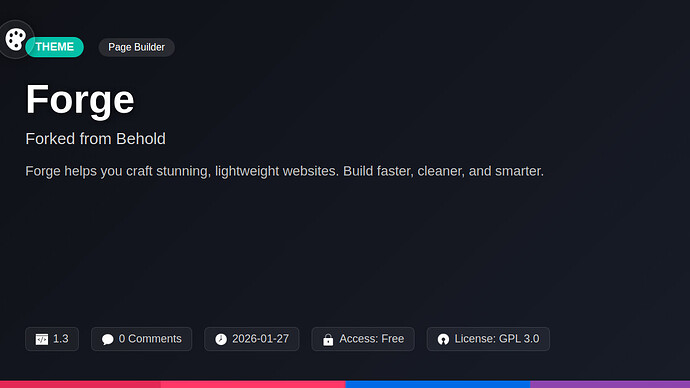 THEME
Page Builder

Forge

Forked from Behold

Forge helps you craft stunning, lightweight websites. Build faster, cleaner, and smarter.

1.3
0 Comments
2026-01-27
Access: Free
License: GPL 3.0