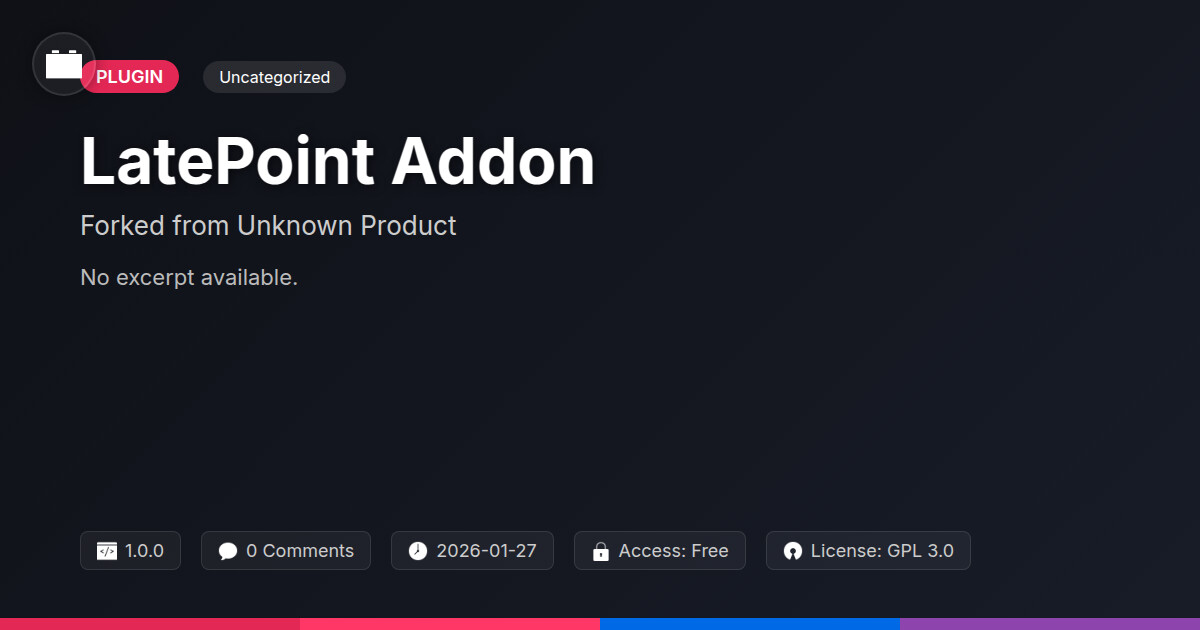 PLUGIN
Uncategorized

LatePoint Addon

Forked from Unknown Product

No excerpt available.

1.0.0
0 Comments
2026-01-27
Access: Free
License: GPL 3.0