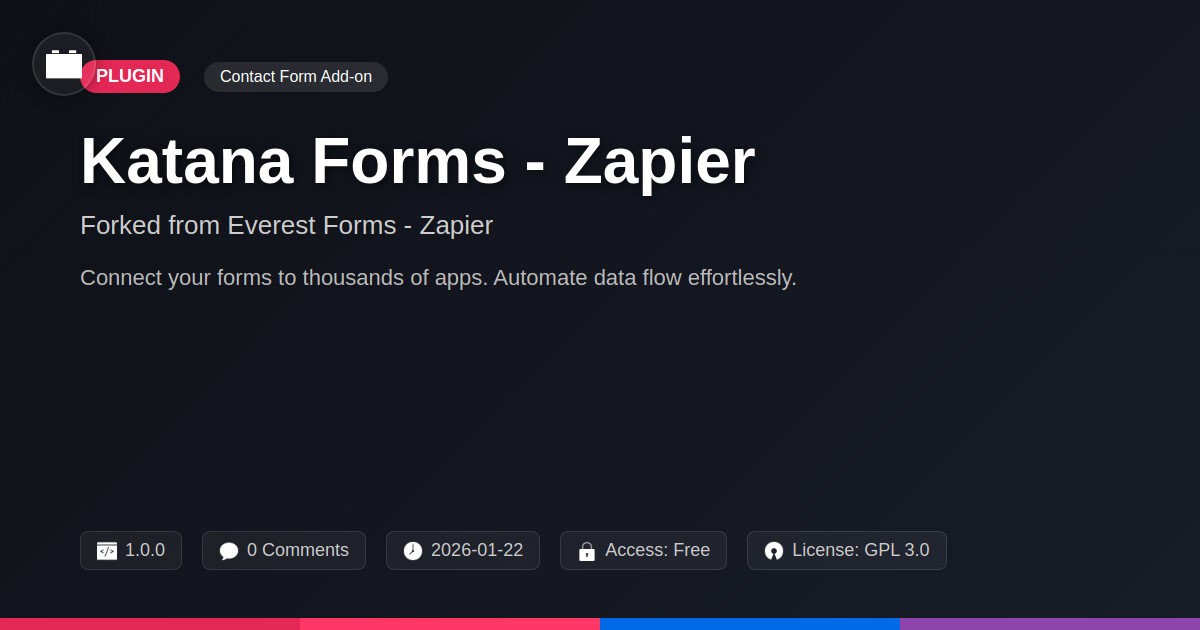 PLUGIN

Contact Form Add-on

Katana Forms - Zapier

Forked from Everest Forms - Zapier

Connect your forms to thousands of apps. Automate data flow effortlessly.

1.0.0

0 Comments

2026-01-22

Access: Free

License: GPL 3.0