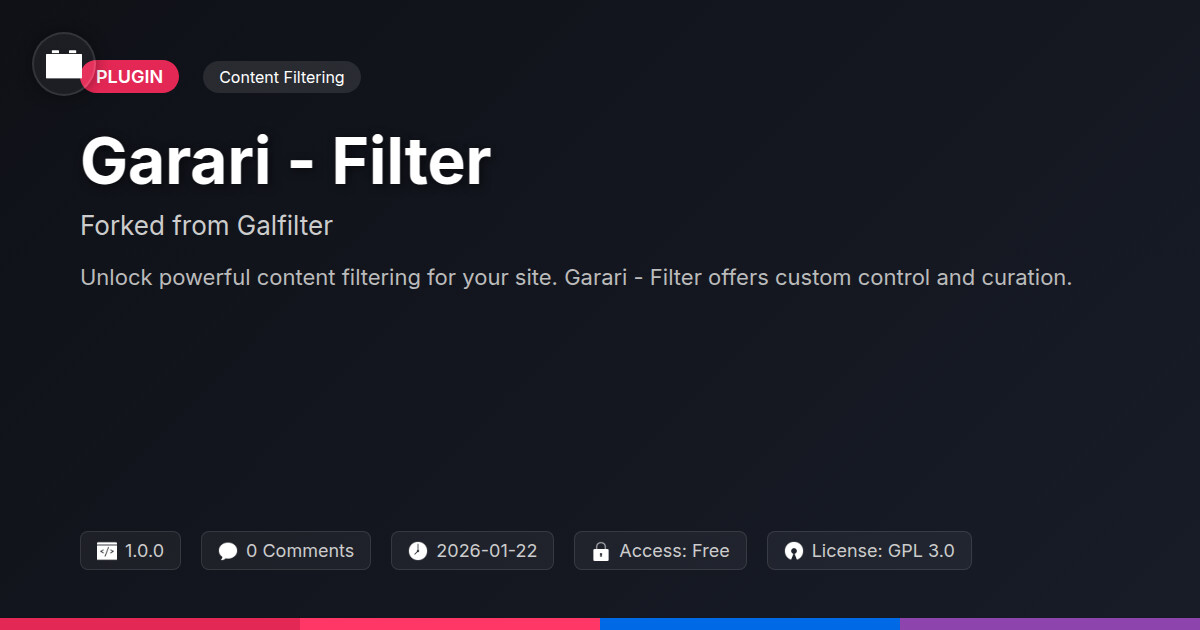 PLUGIN

Content Filtering

Garari - Filter

Forked from Galfilter

Unlock powerful content filtering for your site. Garari - Filter offers custom control and curation.

1.0.0

0 Comments

2026-01-22

Access: Free

License: GPL 3.0