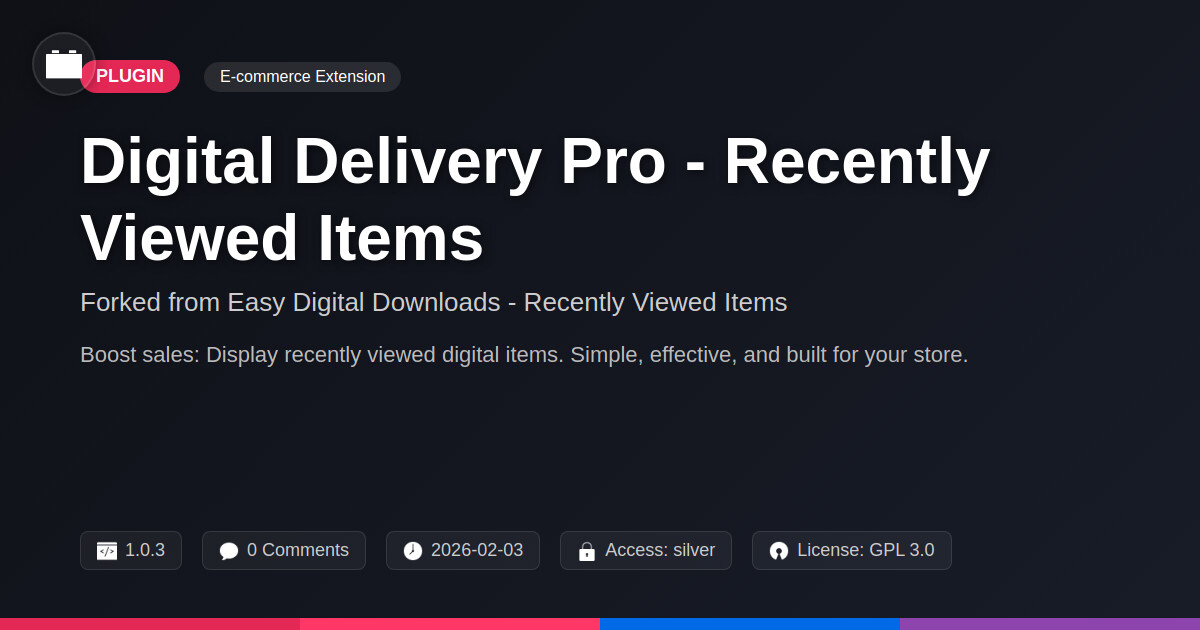 PLUGIN

E-commerce Extension

Digital Delivery Pro - Recently Viewed Items

Forked from Easy Digital Downloads - Recently Viewed Items

Boost sales: Display recently viewed digital items. Simple, effective, and built for your store.

1.0.3

0 Comments

2026-02-03

Access: silver

License: GPL 3.0