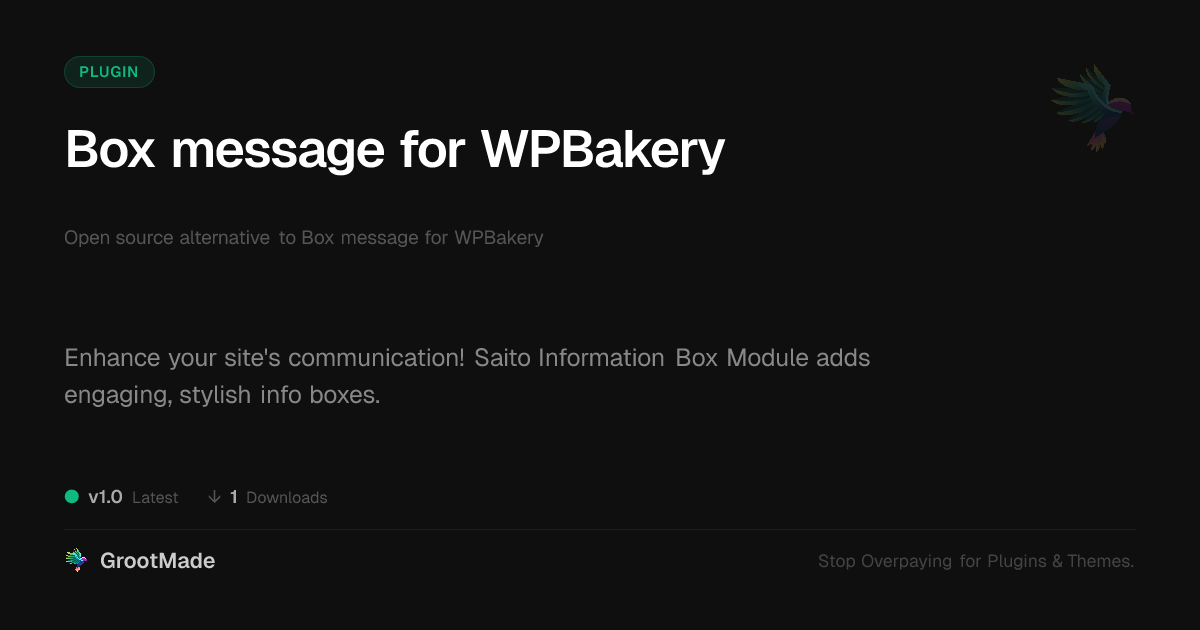 PLUGIN

Box message for WPBakery

Open source alternative to Box message for WPBakery

Enhance your site's communication! Saito Information Box Module adds engaging, stylish info boxes.

v1.0 Latest ↓ 1 Downloads

GrootMade

Stop Overpaying for Plugins & Themes.