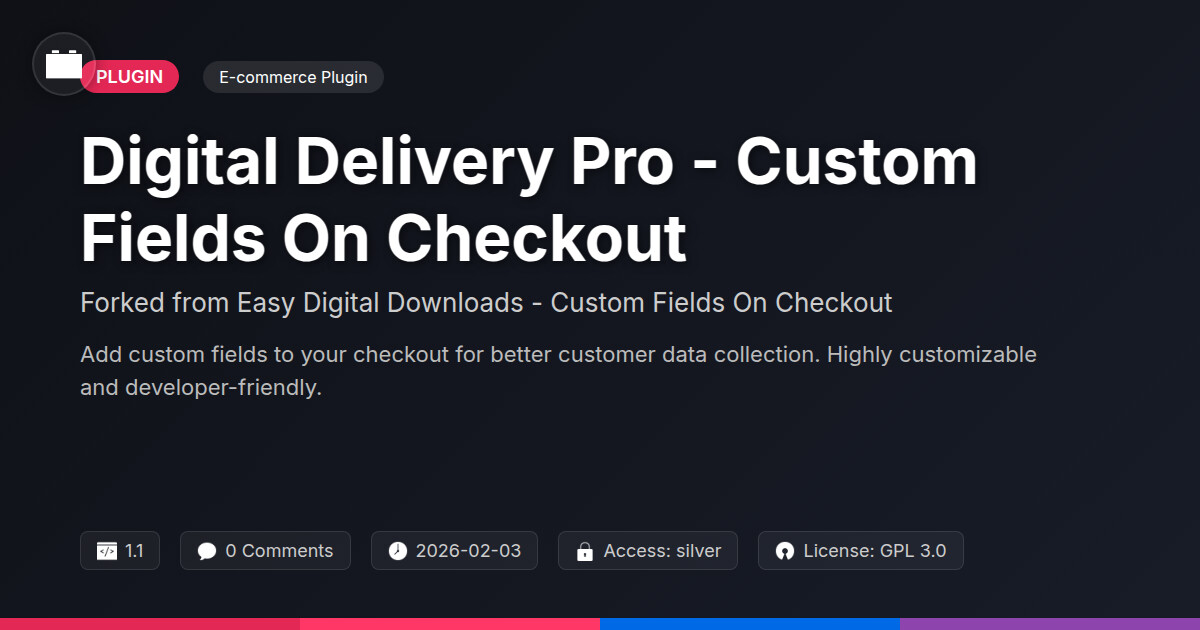 PLUGIN

E-commerce Plugin

Digital Delivery Pro - Custom Fields On Checkout

Forked from Easy Digital Downloads - Custom Fields On Checkout

Add custom fields to your checkout for better customer data collection. Highly customizable and developer-friendly.

1.1

0 Comments

2026-02-03

Access: silver

License: GPL 3.0