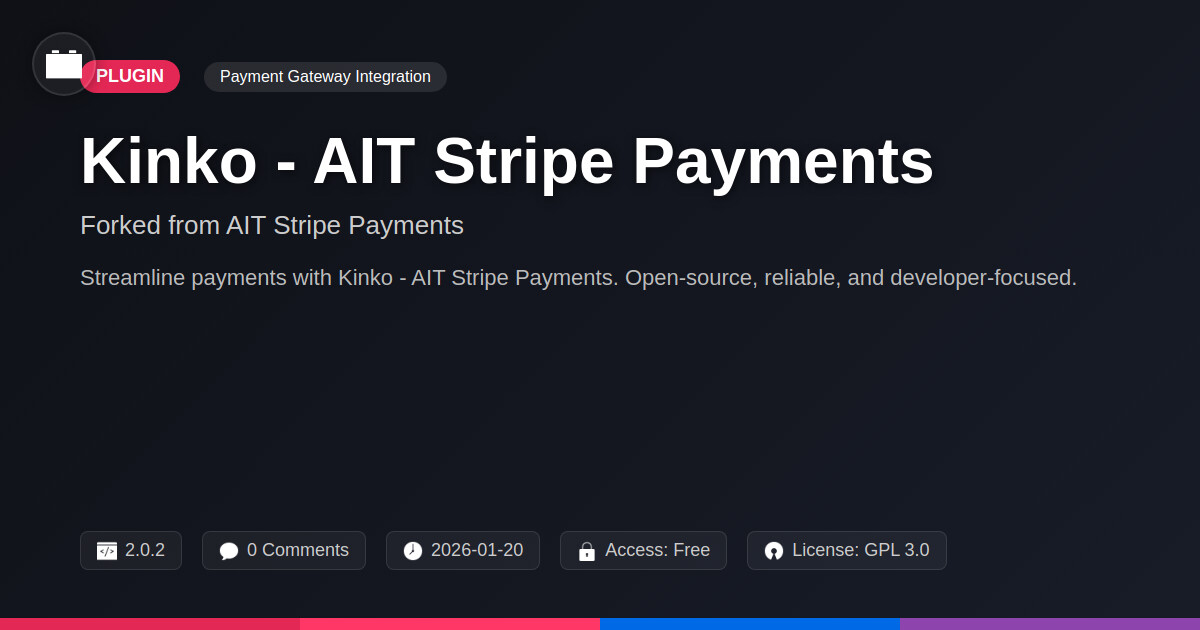 PLUGIN

Payment Gateway Integration

Kinko - AIT Stripe Payments

Forked from AIT Stripe Payments

Streamline payments with Kinko - AIT Stripe Payments. Open-source, reliable, and developer-focused.

2.0.2

0 Comments

2026-01-20

Access: Free

License: GPL 3.0