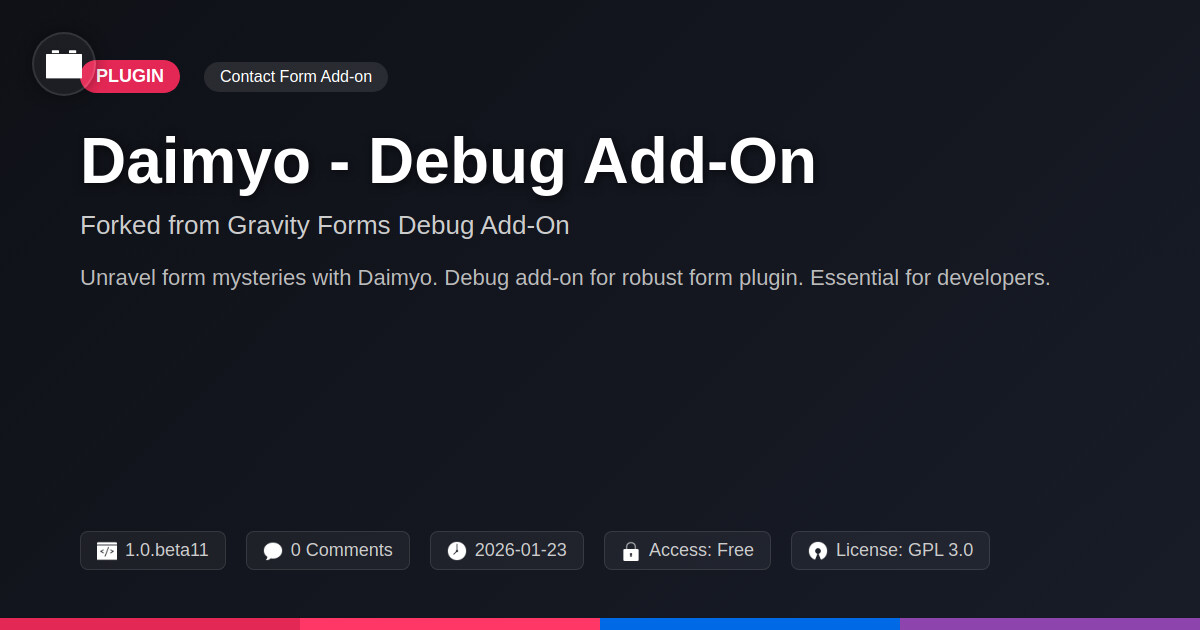 PLUGIN

Contact Form Add-on

Daimyo - Debug Add-On

Forked from Gravity Forms Debug Add-On

Unravel form mysteries with Daimyo. Debug add-on for robust form plugin. Essential for developers.

1.0.beta11

0 Comments

2026-01-23

Access: Free

License: GPL 3.0