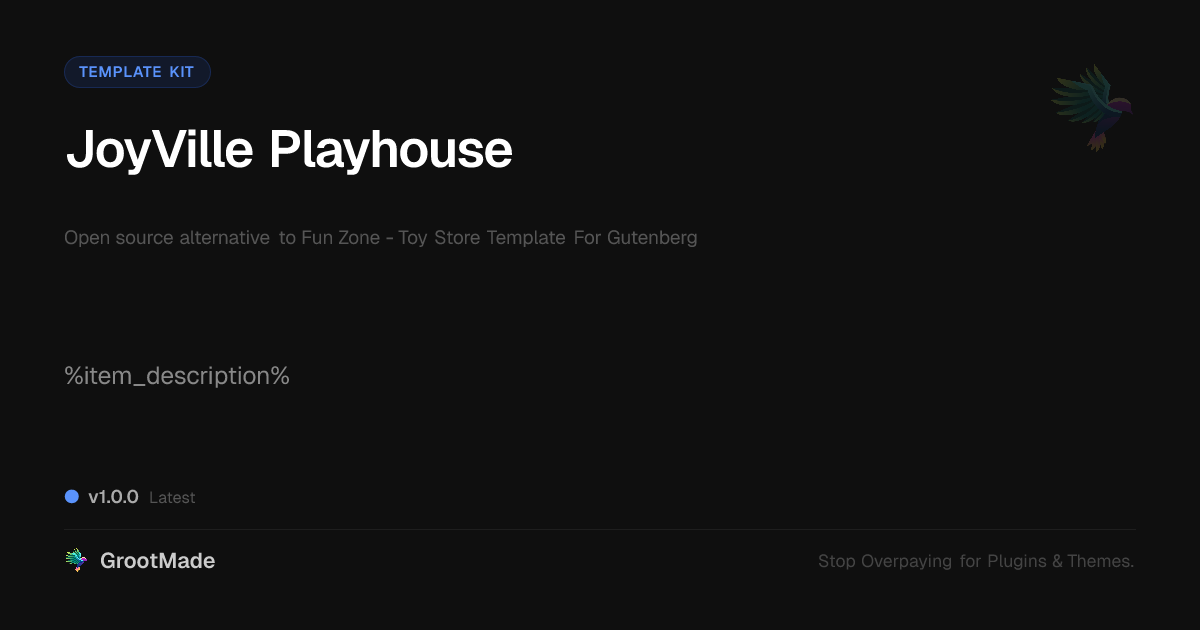 TEMPLATE KIT

JoyVille Playhouse

Open source alternative to Fun Zone - Toy Store Template For Gutenberg

%item_description%

v1.0.0 Latest

GrootMade

Stop Overpaying for Plugins & Themes.