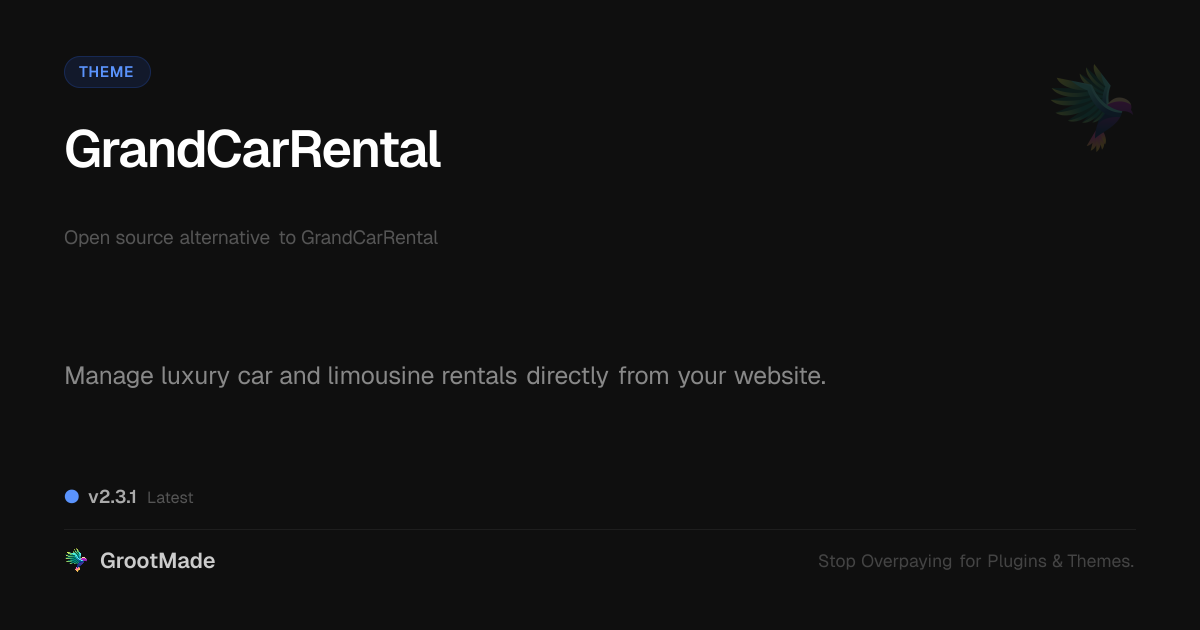 THEME

GrandCarRental

Open source alternative to GrandCarRental

Manage luxury car and limousine rentals directly from your website.

v2.3.1 Latest

GrootMade

Stop Overpaying for Plugins & Themes.