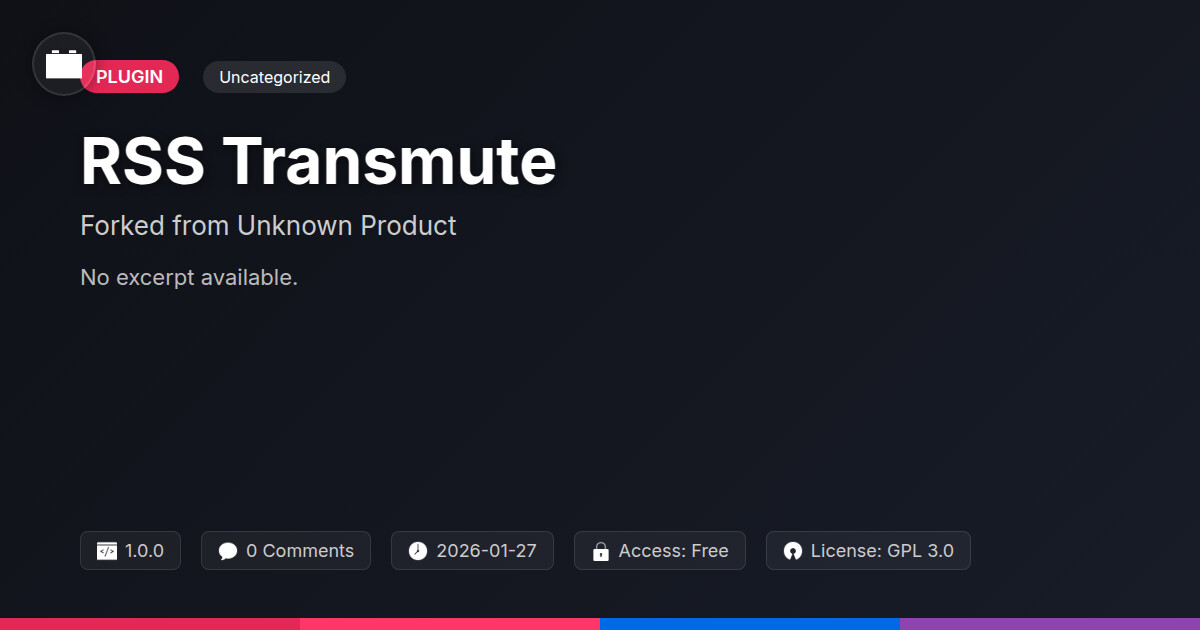 PLUGIN

Uncategorized

RSS Transmute

Forked from Unknown Product

No excerpt available.

1.0.0

0 Comments

2026-01-27

Access: Free

License: GPL 3.0