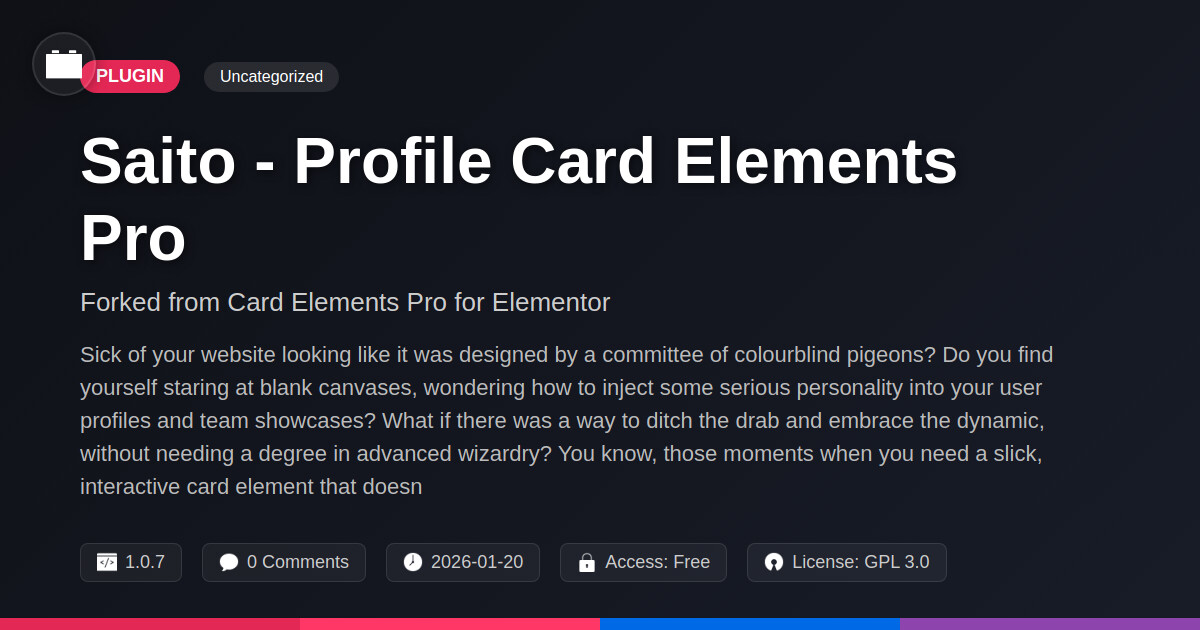 PLUGIN Uncategorized

Saito - Profile Card Elements Pro

Forked from Card Elements Pro for Elementor

Sick of your website looking like it was designed by a committee of colourblind pigeons? Do you find yourself staring at blank canvases, wondering how to inject some serious personality into your user profiles and team showcases? What if there was a way to ditch the drab and embrace the dynamic, without needing a degree in advanced wizardry? You know, those moments when you need a slick, interactive card element that doesn

1.0.7 0 Comments 2026-01-20 Access: Free License: GPL 3.0