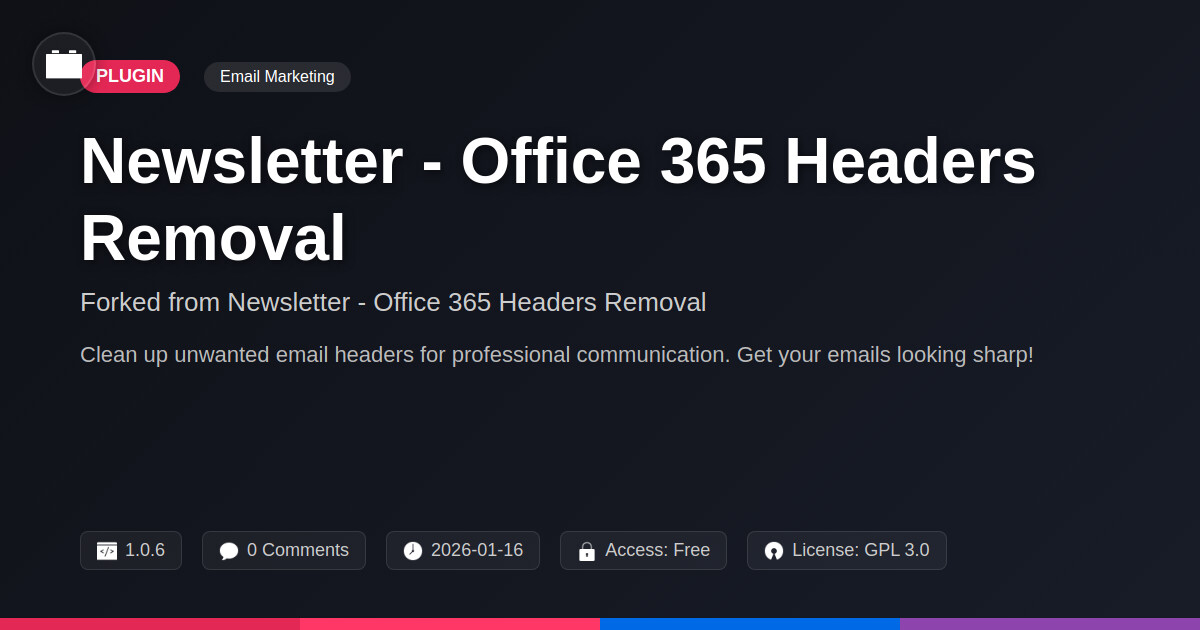 PLUGIN

Email Marketing

Newsletter - Office 365 Headers Removal

Forked from Newsletter - Office 365 Headers Removal

Clean up unwanted email headers for professional communication. Get your emails looking sharp!

1.0.6

0 Comments

2026-01-16

Access: Free

License: GPL 3.0