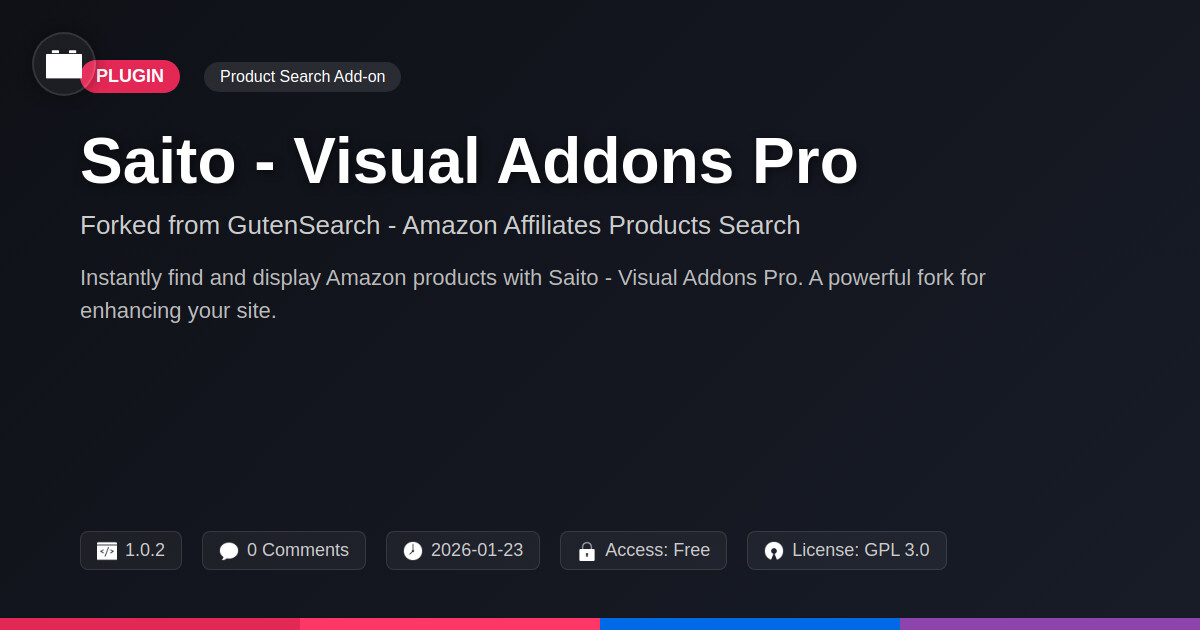 PLUGIN

Product Search Add-on

Saito - Visual Addons Pro

Forked from GutenSearch - Amazon Affiliates Products Search

Instantly find and display Amazon products with Saito - Visual Addons Pro. A powerful fork for enhancing your site.

1.0.2

0 Comments

2026-01-23

Access: Free

License: GPL 3.0