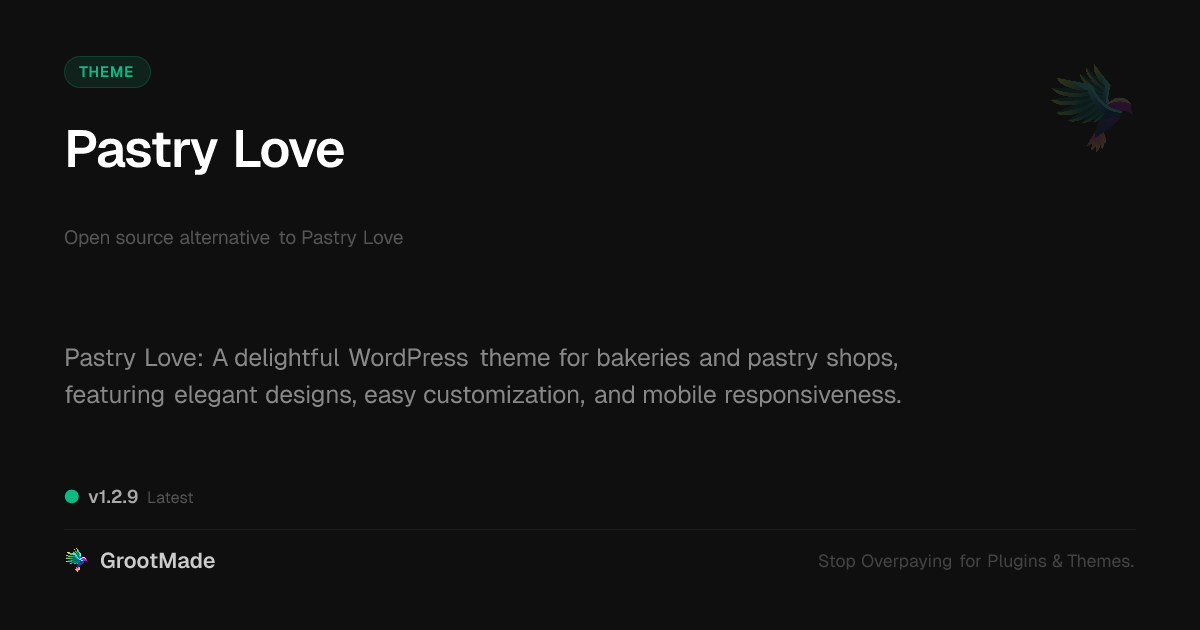 THEME

Pastry Love

Open source alternative to Pastry Love

Pastry Love: A delightful WordPress theme for bakeries and pastry shops, featuring elegant designs, easy customization, and mobile responsiveness.

v1.2.9 Latest

GrootMade

Stop Overpaying for Plugins & Themes.