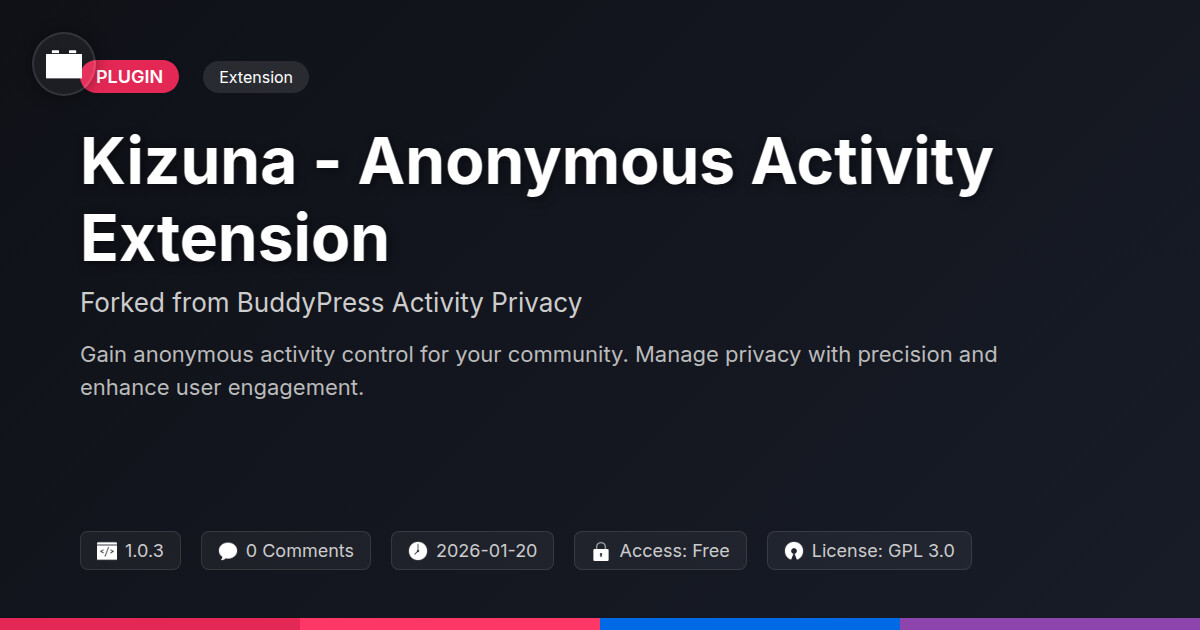 PLUGIN

Extension

Kizuna - Anonymous Activity Extension

Forked from BuddyPress Activity Privacy

Gain anonymous activity control for your community. Manage privacy with precision and enhance user engagement.

1.0.3

0 Comments

2026-01-20

Access: Free

License: GPL 3.0