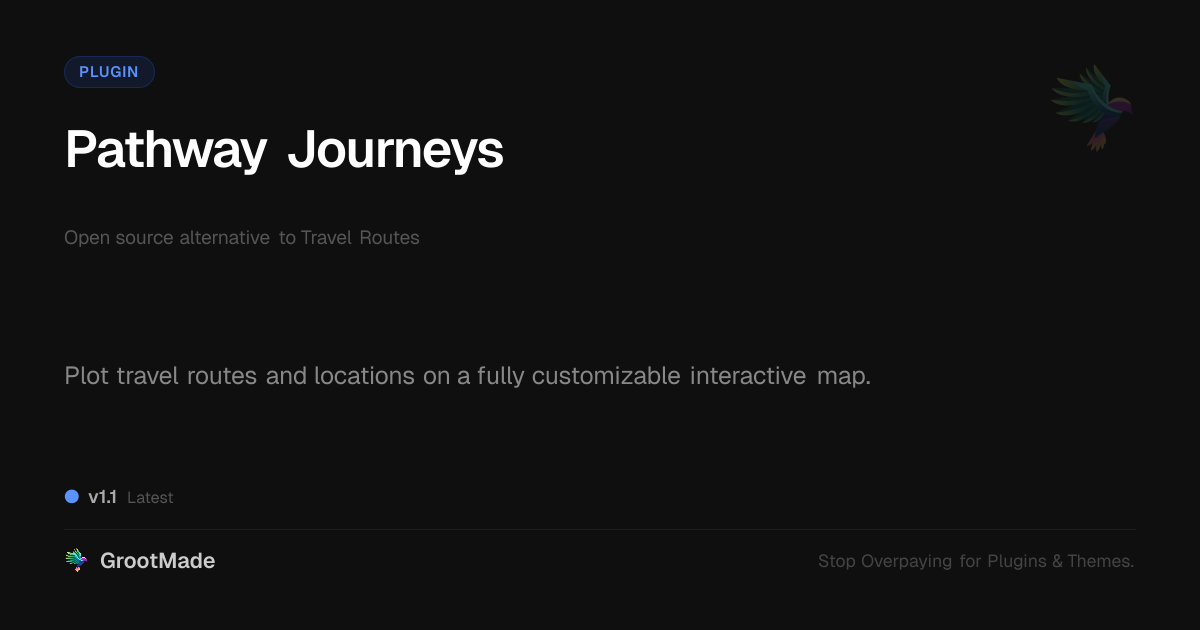 PLUGIN

Pathway Journeys

Open source alternative to Travel Routes

Plot travel routes and locations on a fully customizable interactive map.

v1.1 Latest

GrootMade

Stop Overpaying for Plugins & Themes.