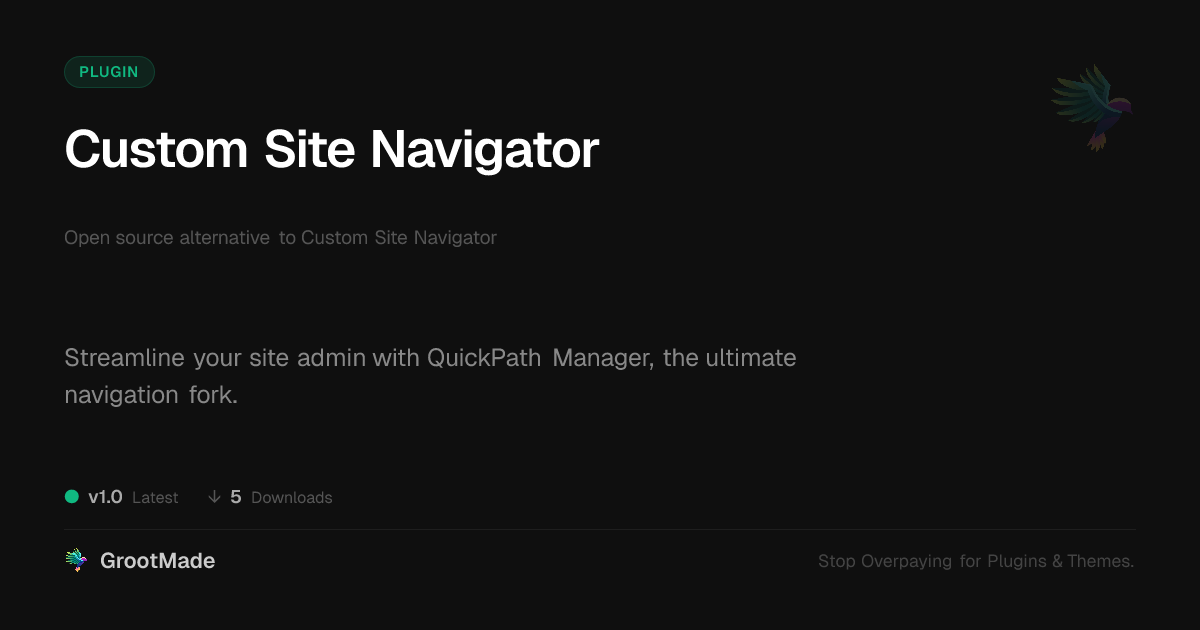 PLUGIN

Custom Site Navigator

Open source alternative to Custom Site Navigator

Streamline your site admin with QuickPath Manager, the ultimate navigation fork.

v1.0 Latest ↓ 5 Downloads

GrootMade

Stop Overpaying for Plugins & Themes.