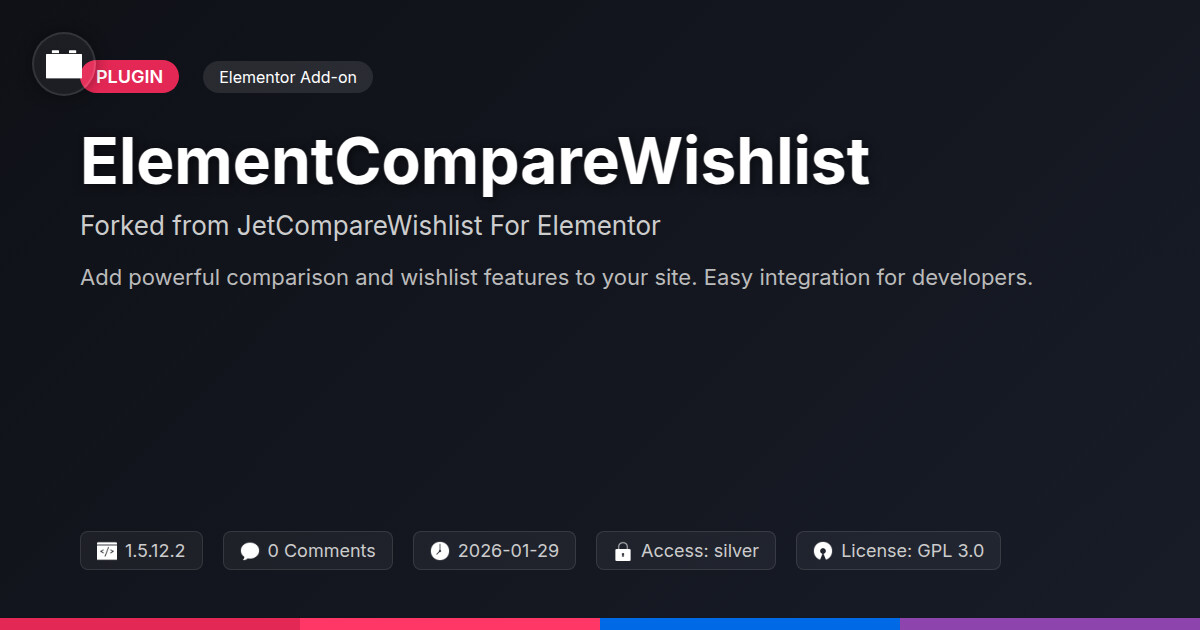 PLUGIN

Elementor Add-on

ElementCompareWishlist

Forked from JetCompareWishlist For Elementor

Add powerful comparison and wishlist features to your site. Easy integration for developers.

1.5.12.2

0 Comments

2026-01-29

Access: silver

License: GPL 3.0